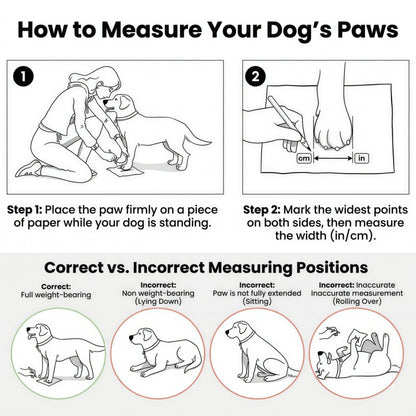 How to Measure Your Dog's Paws

1

2

cm

in

Step 1: Place the paw firmly on a piece of paper while your dog is standing.

Step 2: Mark the widest points on both sides, then measure the width (in/cm).

Correct vs. Incorrect Measuring Positions

Correct: Full weight-bearing

Incorrect: Non weight-bearing (Lying Down)

Incorrect: Paw is not fully extended (Sitting)

Incorrect: Inaccurate Inaccurate measurement (Rolling Over)