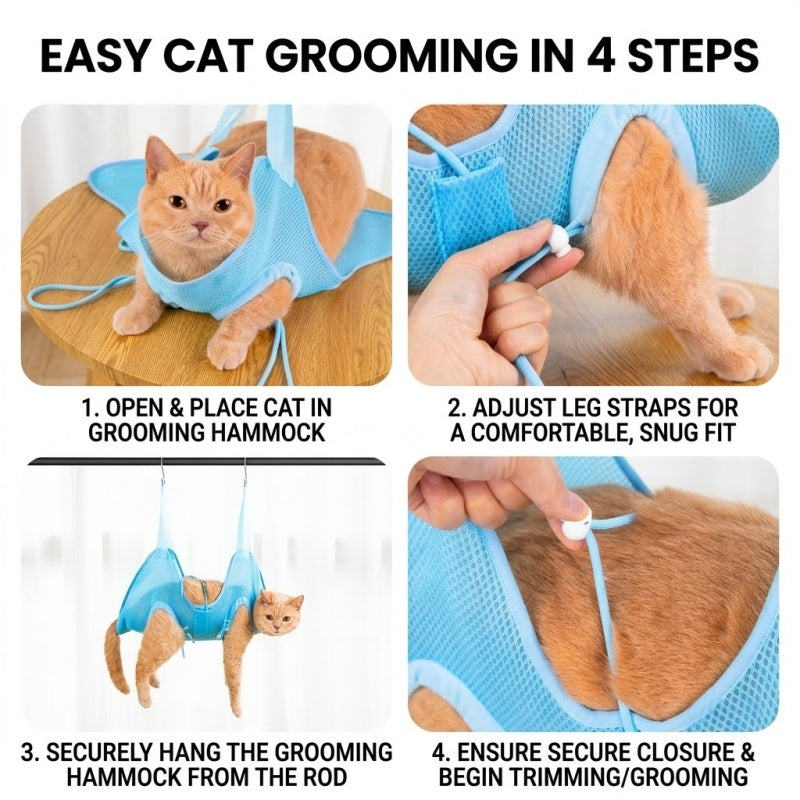 EASY CAT GROOMING IN 4 STEPS

1. OPEN & PLACE CAT IN GROOMING HAMMOCK

2. ADJUST LEG STRAPS FOR A COMFORTABLE, SNUG FIT

3. SECURELY HANG THE GROOMING HAMMOCK FROM THE ROD

4. ENSURE SECURE CLOSURE & BEGIN TRIMMING/GROOMING